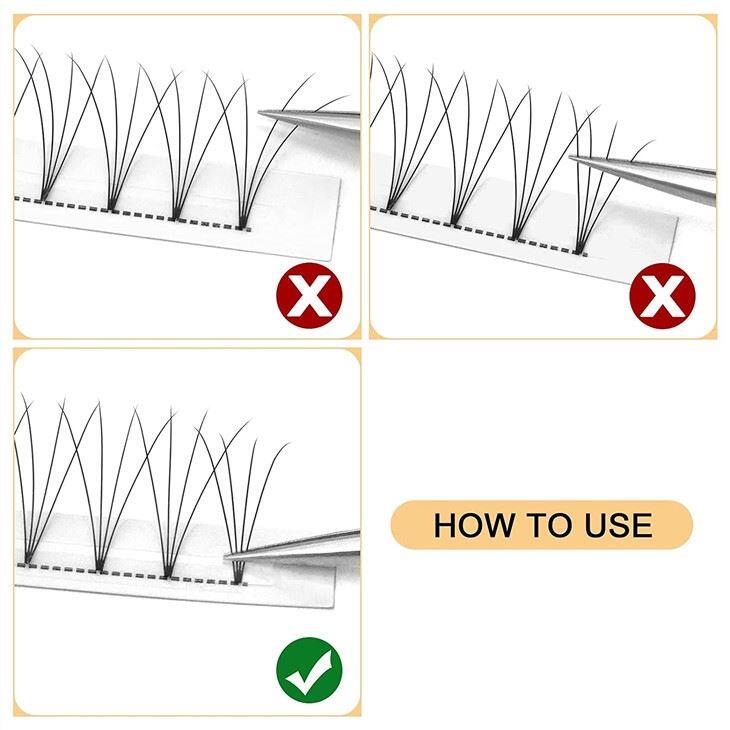 HOW TO USE