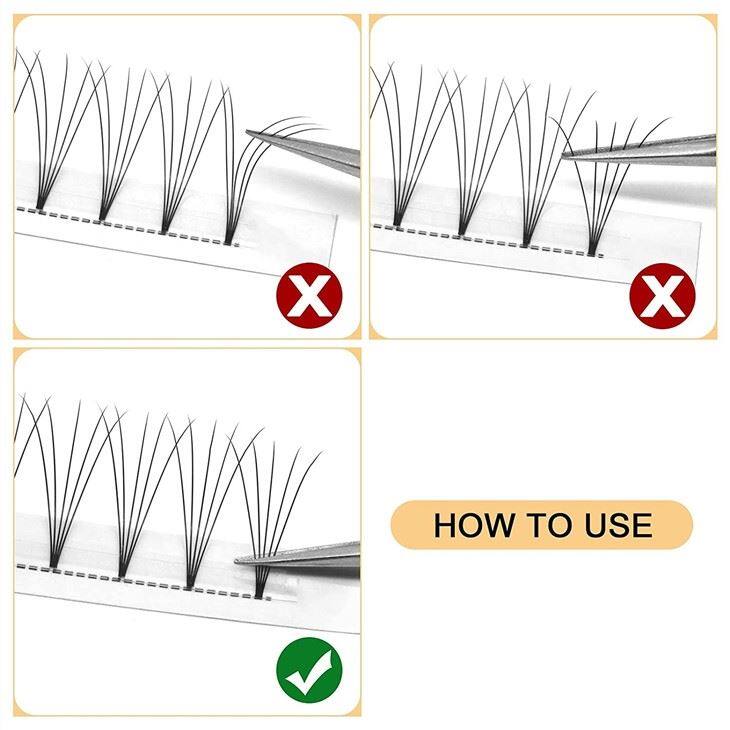 HOW TO USE