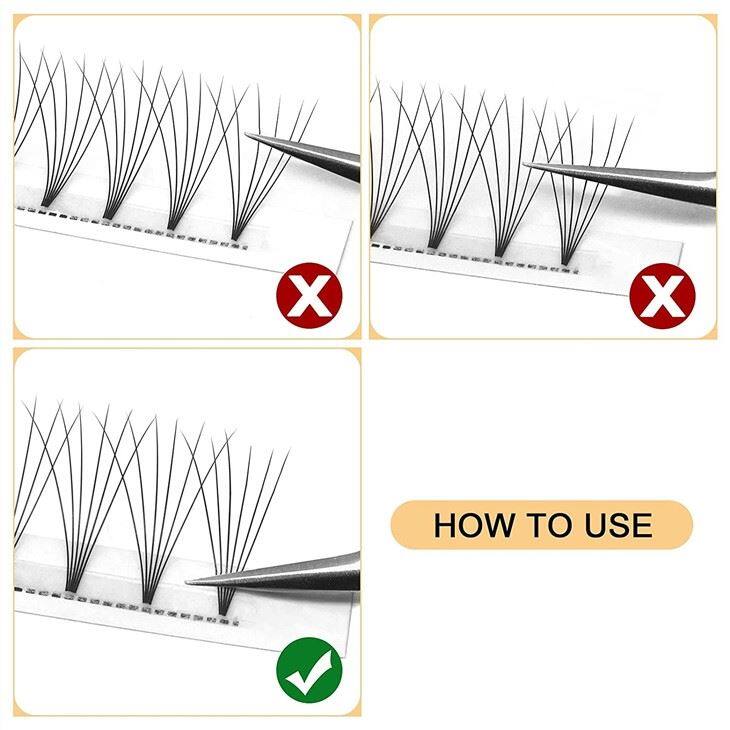 HOW TO USE