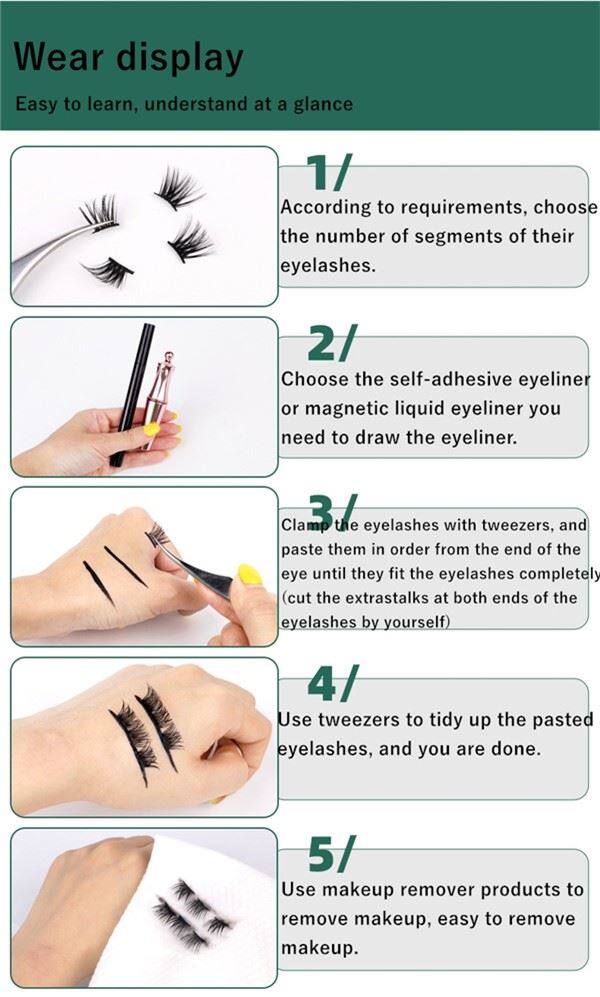 Wear display

Easy to learn, understand at a glance

1/

According to requirements, choose the number of segments of their eyelashes.

2/

Choose the self-adhesive eyeliner or magnetic liquid eyeliner you need to draw the eyeliner.

3/

Clamp the eyelashes with tweezers, and paste them in order from the end of the eye until they fit the eyelashes completely (cut the extrastalks at both ends of the eyelashes by yourself)

4/

Use tweezers to tidy up the pasted eyelashes, and you are done.

5/

Use makeup remover products to remove makeup, easy to remove makeup.