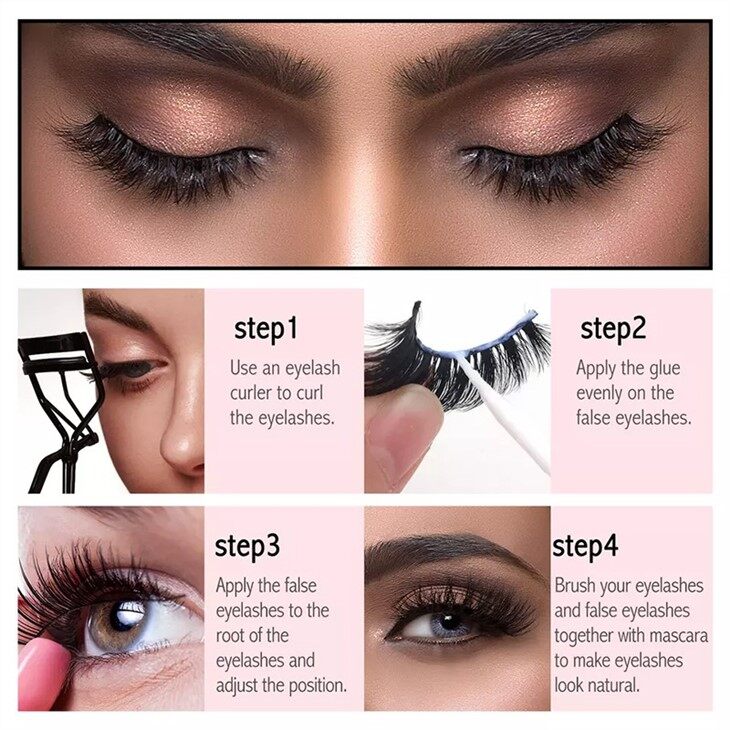 step1
Use an eyelash curler to curl the eyelashes.

step2
Apply the glue evenly on the false eyelashes.

step3
Apply the false eyelashes to the root of the eyelashes and adjust the position.

step4
Brush your eyelashes and false eyelashes together with mascara to make eyelashes look natural.