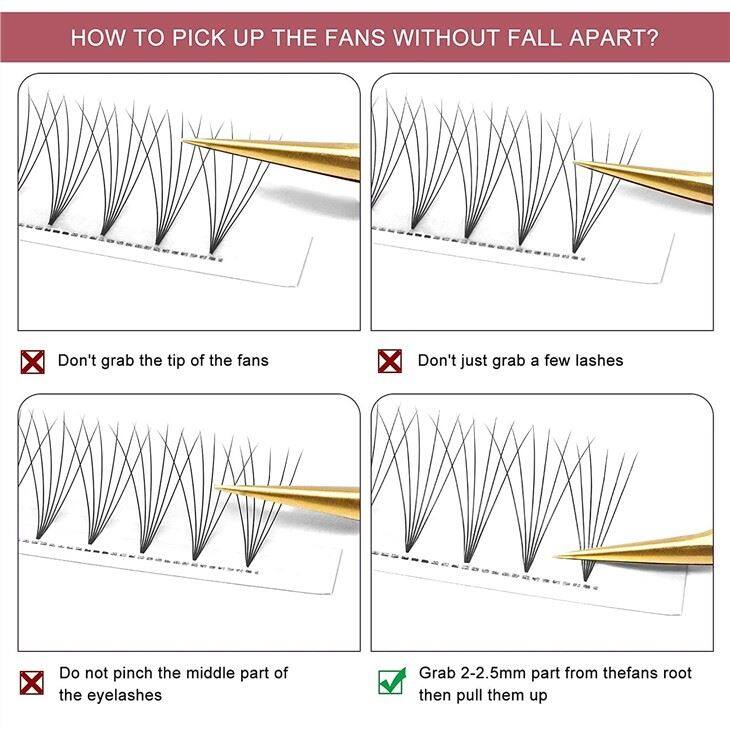 HOW TO PICK UP THE FANS WITHOUT FALL APART?

Don't grab the tip of the fans

Don't just grab a few lashes

Do not pinch the middle part of the eyelashes

Grab 2-2.5mm part from thefans root then pull them up