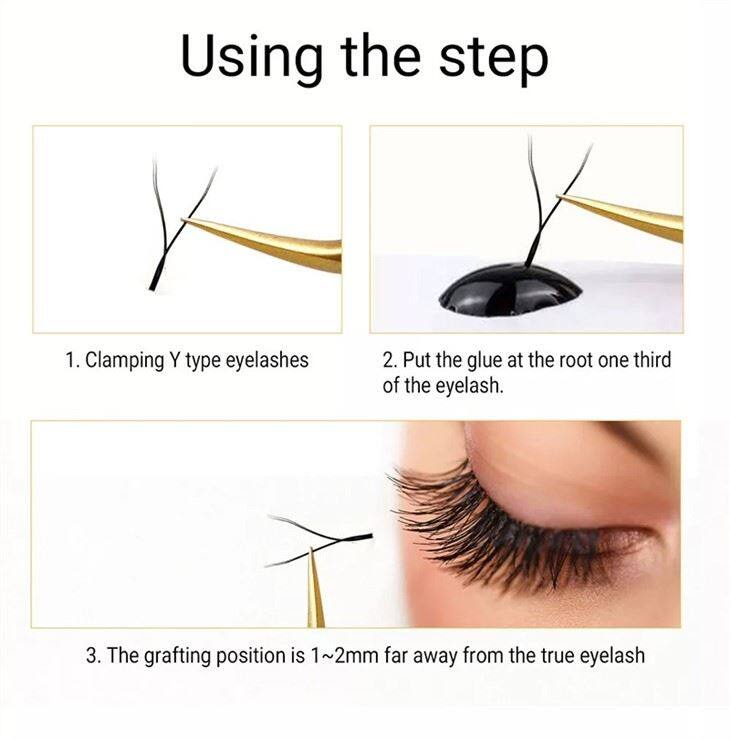 Using the step

1. Clamping Y type eyelashes

2. Put the glue at the root one third of the eyelash.

3. The grafting position is 1~2mm far away from the true eyelash