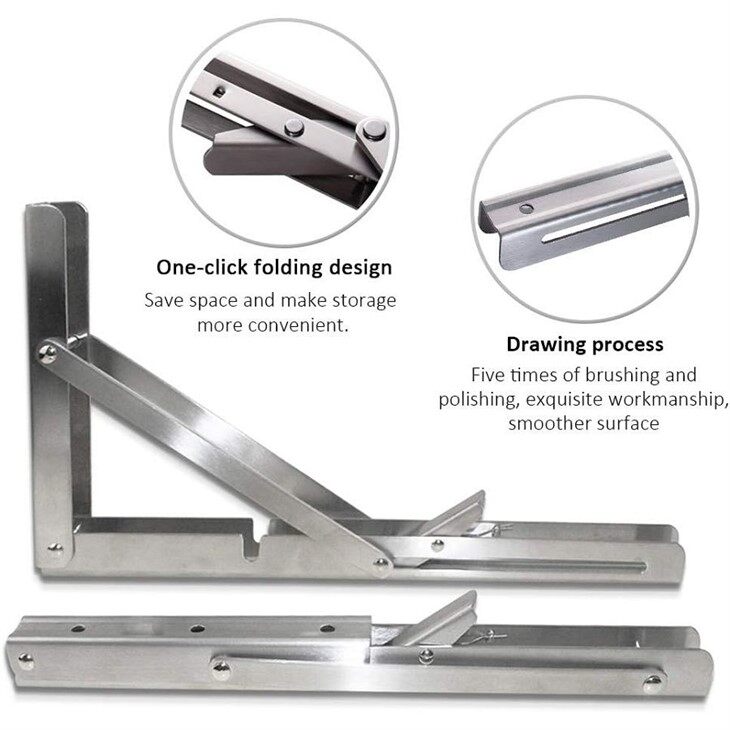 One-click folding design

Save space and make storage more convenient.

Drawing process

Five times of brushing and polishing, exquisite workmanship, smoother surface