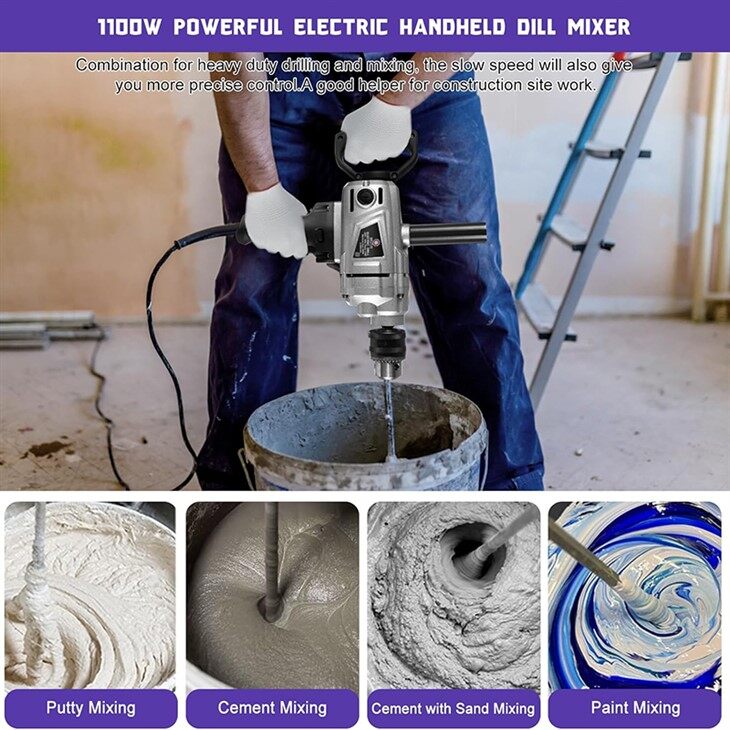 1100W POWERFUL ELECTRIC HANDHELD DILL MIXER

Combination for heavy duty drilling and mixing, the slow speed will also give you more precise control.A good helper for construction site work.

Putty Mixing

Cement Mixing

Cement with Sand Mixing

Paint Mixing