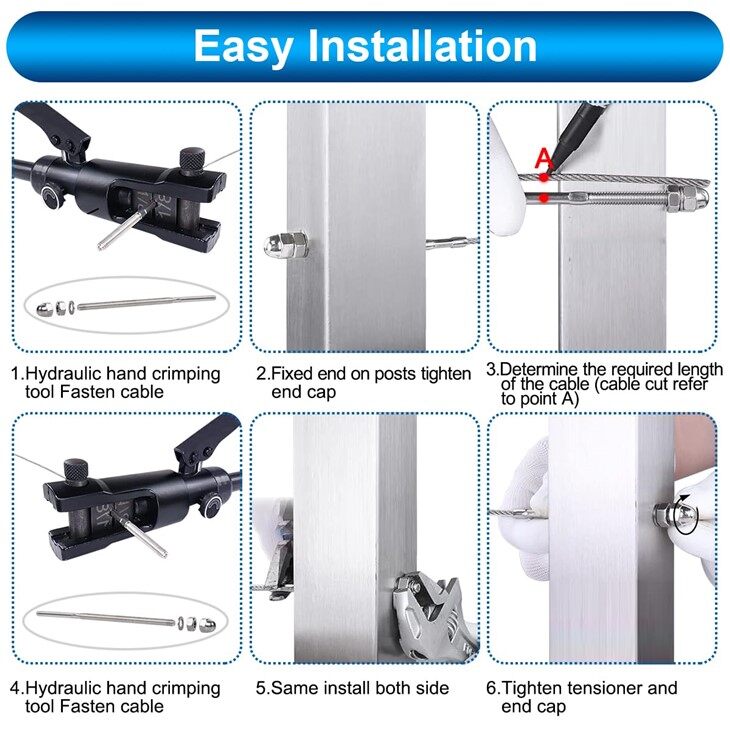 Easy Installation

3/16

A

1.Hydraulic hand crimping tool Fasten cable

2.Fixed end on posts tighten end cap

3.Determine the required length of the cable (cable cut refer to point A)

3/16

4.Hydraulic hand crimping tool Fasten cable

5.Same install both side

6.Tighten tensioner and end cap