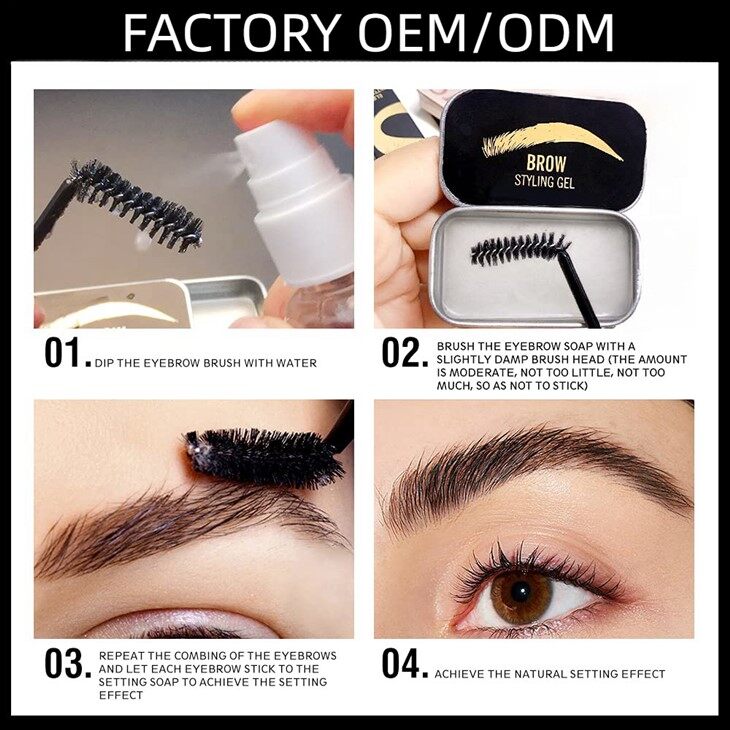 FACTORY OEM/ODM

BROW
STYLING GEL

01. DIP THE EYEBROW BRUSH WITH WATER

02. BRUSH THE EYEBROW SOAP WITH A SLIGHTLY DAMP BRUSH HEAD (THE AMOUNT IS MODERATE, NOT TOO LITTLE, NOT TOO MUCH, SO AS NOT TO STICK)

03. REPEAT THE COMBING OF THE EYEBROWS AND LET EACH EYEBROW STICK TO THE SETTING SOAP TO ACHIEVE THE SETTING EFFECT

04. ACHIEVE THE NATURAL SETTING EFFECT