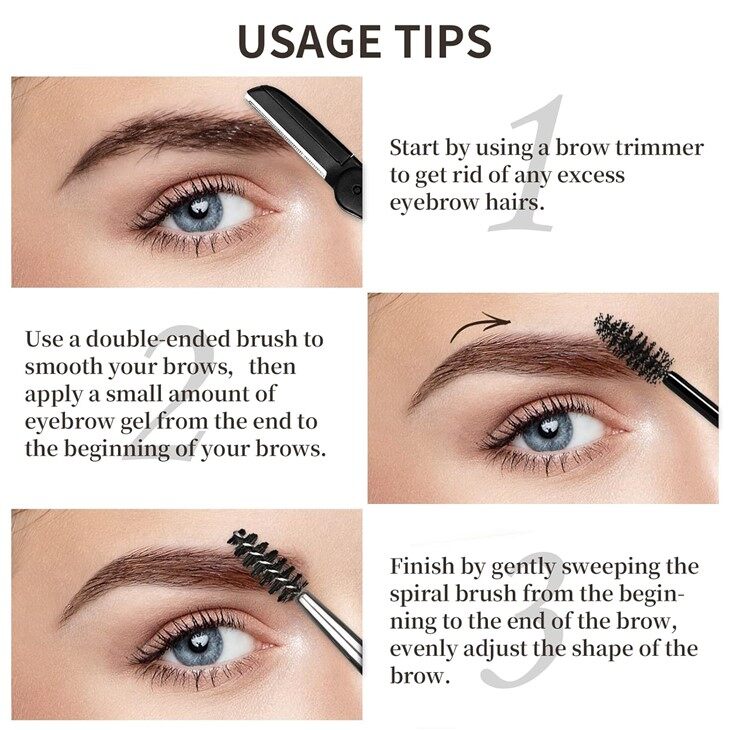 USAGE TIPS

1

Start by using a brow trimmer to get rid of any excess eyebrow hairs.

2

Use a double-ended brush to smooth your brows,  then apply a small amount of eyebrow gel from the end to the beginning of your brows.

3

Finish by gently sweeping the spiral brush from the beginning to the end of the brow, evenly adjust the shape of the brow.