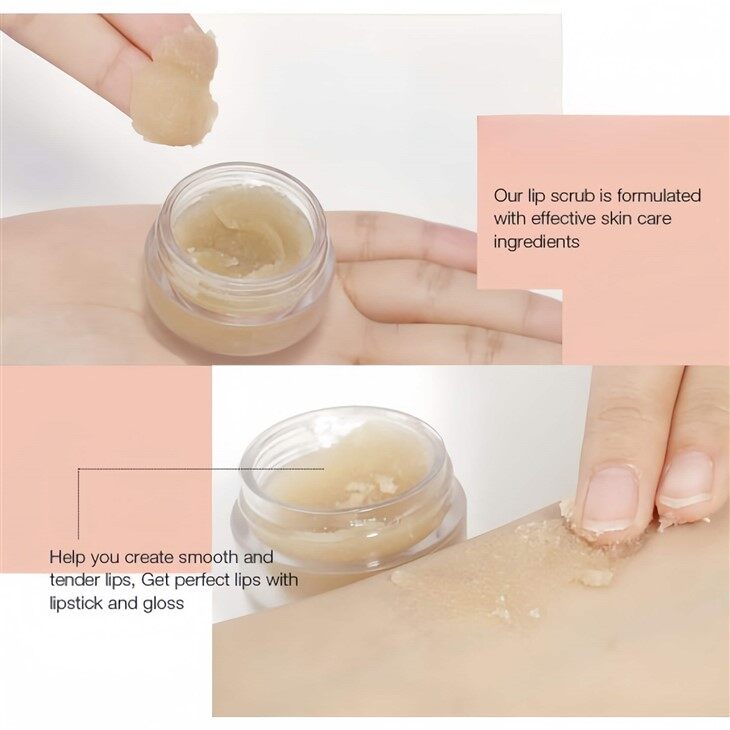 Our lip scrub is formulated with effective skin care ingredients

Help you create smooth and tender lips, Get perfect lips with lipstick and gloss