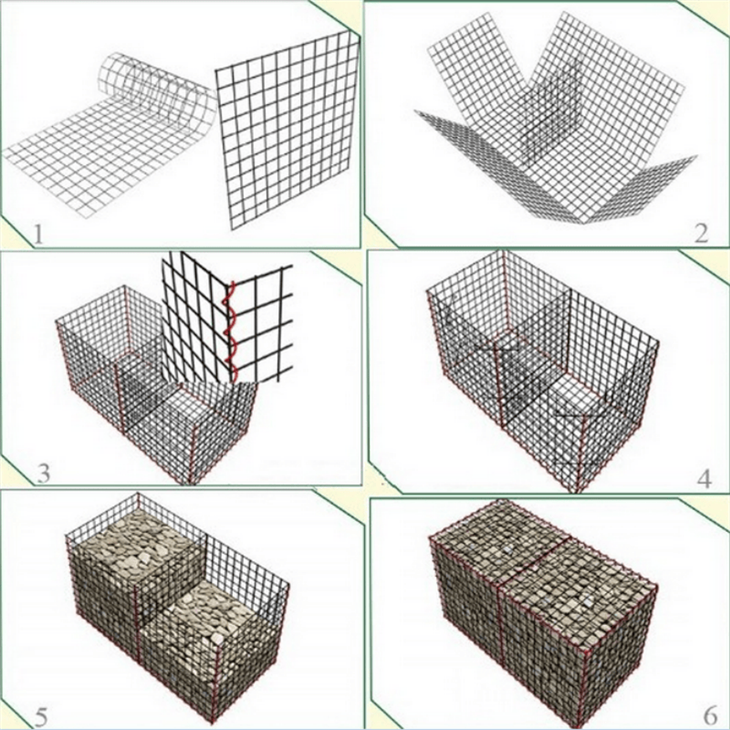 1

2

3

4

5

6