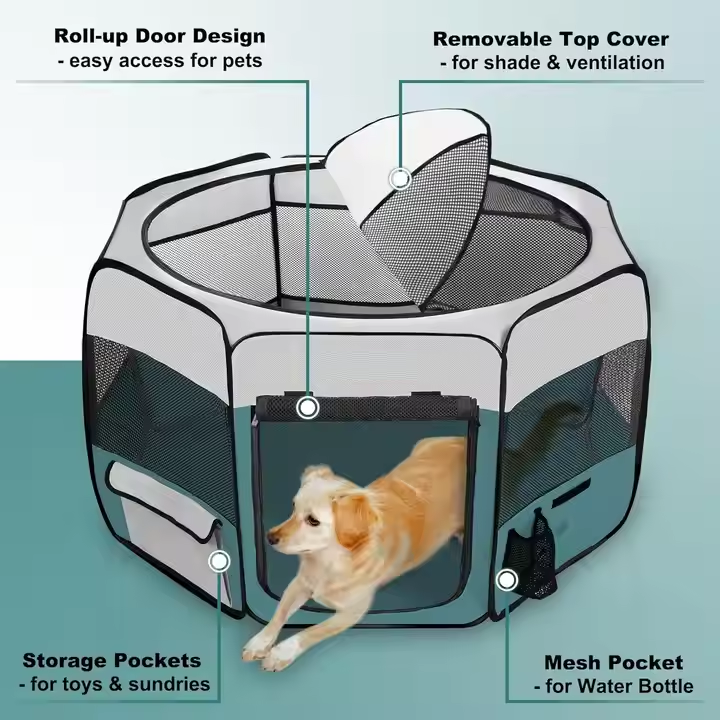 Roll-up Door Design
- easy access for pets

Removable Top Cover
- for shade & ventilation

Storage Pockets
- for toys & sundries

Mesh Pocket
- for Water Bottle