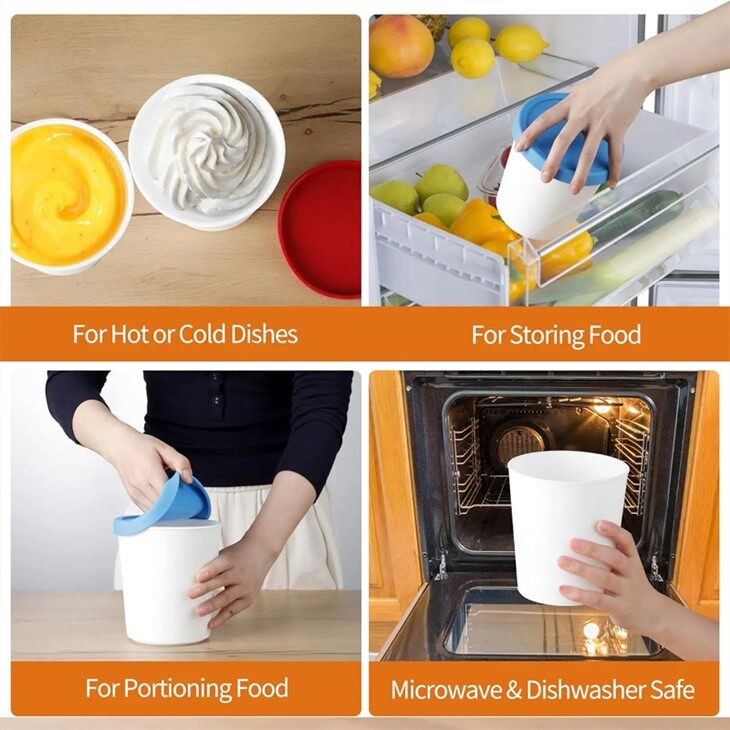 For Hot or Cold Dishes

For Storing Food

For Portioning Food

Microwave & Dishwasher Safe