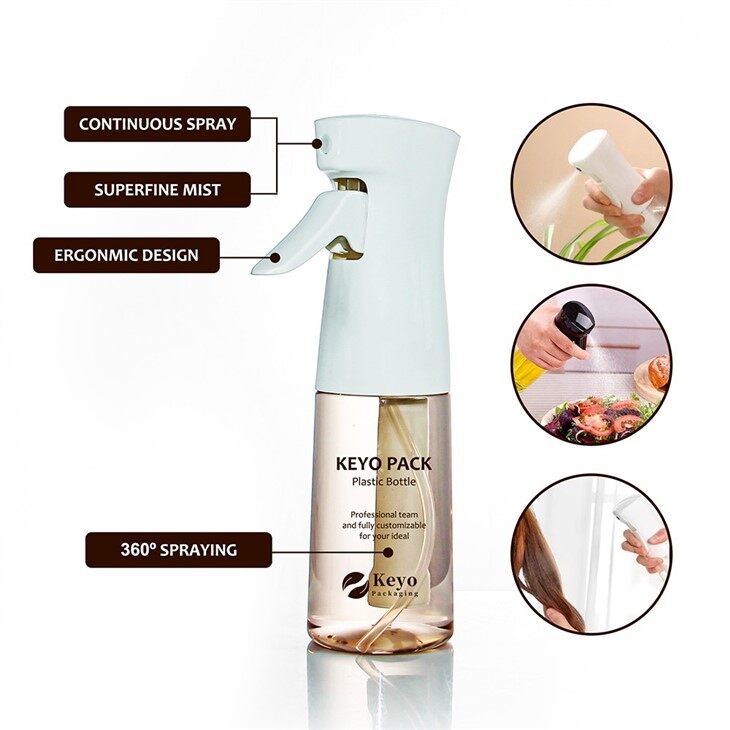 CONTINUOUS SPRAY

SUPERFINE MIST

ERGONMIC DESIGN

KEYO PACK
Plastic Bottle

Professional team and fully customizable for your ideal

360º SPRAYING

Keyo
Packaging