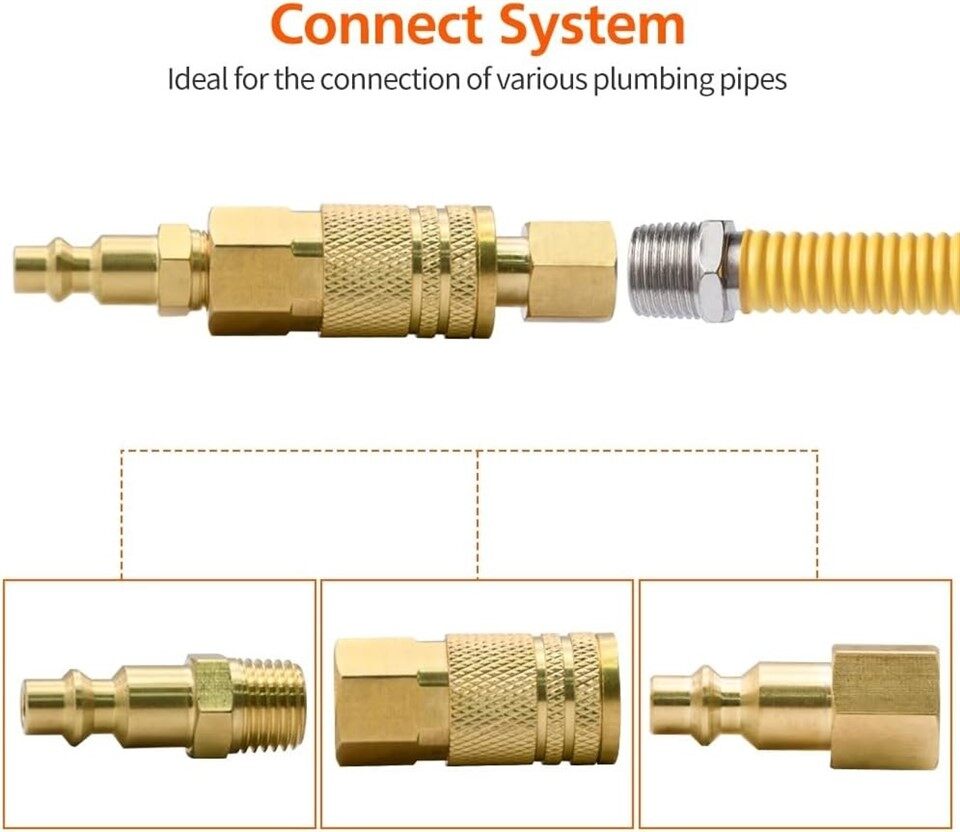 Connect System

Ideal for the connection of various plumbing pipes