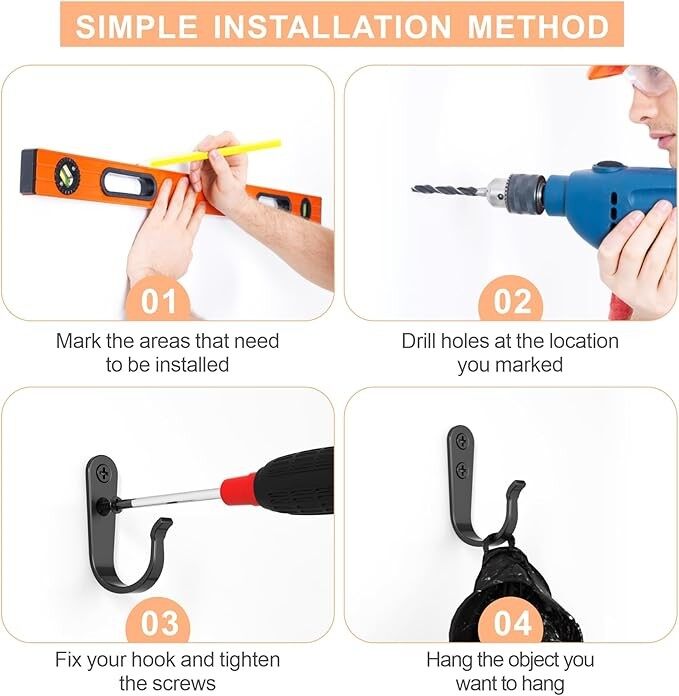 SIMPLE INSTALLATION METHOD

01
Mark the areas that need to be installed

02
Drill holes at the location you marked

03
Fix your hook and tighten the screws

04
Hang the object you want to hang