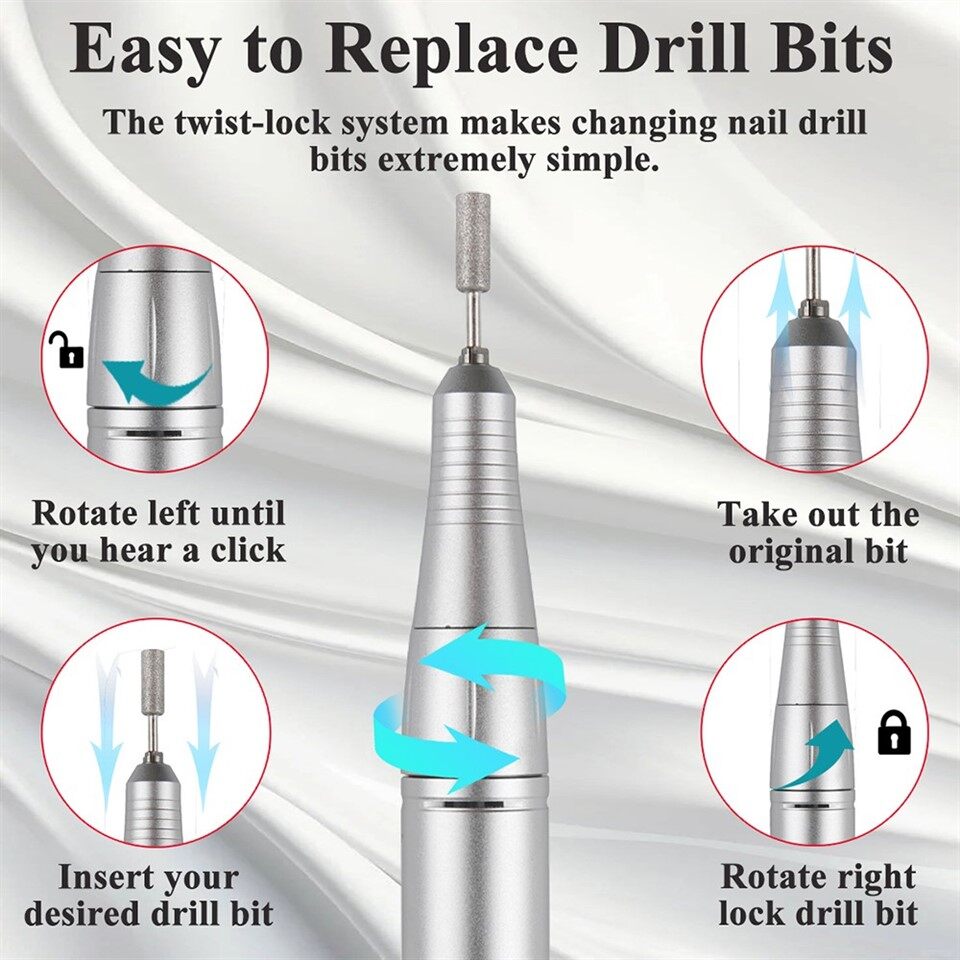 Easy to Replace Drill Bits

The twist-lock system makes changing nail drill bits extremely simple.

Rotate left until you hear a click

Take out the original bit

Insert your desired drill bit

Rotate right lock drill bit