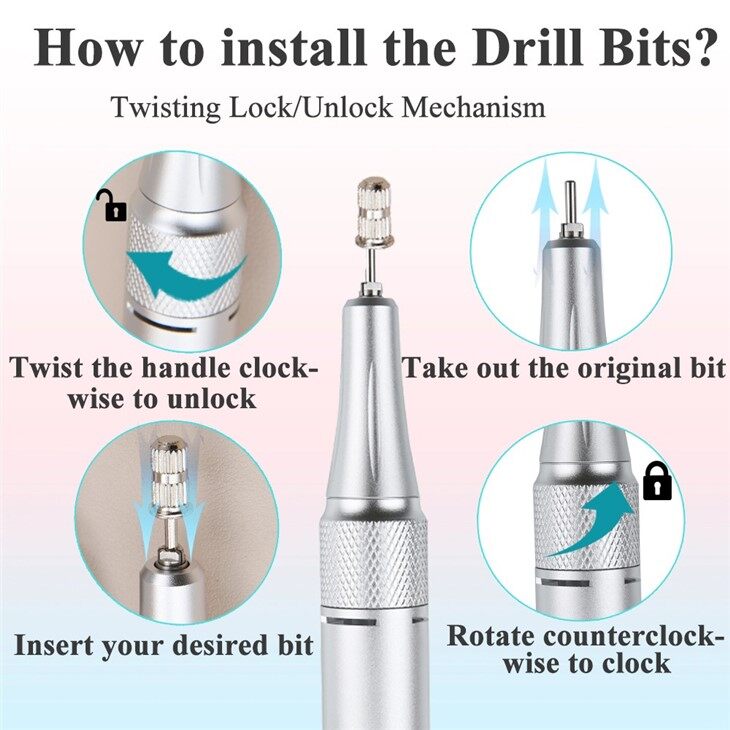 How to install the Drill Bits?

Twisting Lock/Unlock Mechanism

Twist the handle clockwise to unlock

Take out the original bit

Insert your desired bit

Rotate counterclockwise to clock