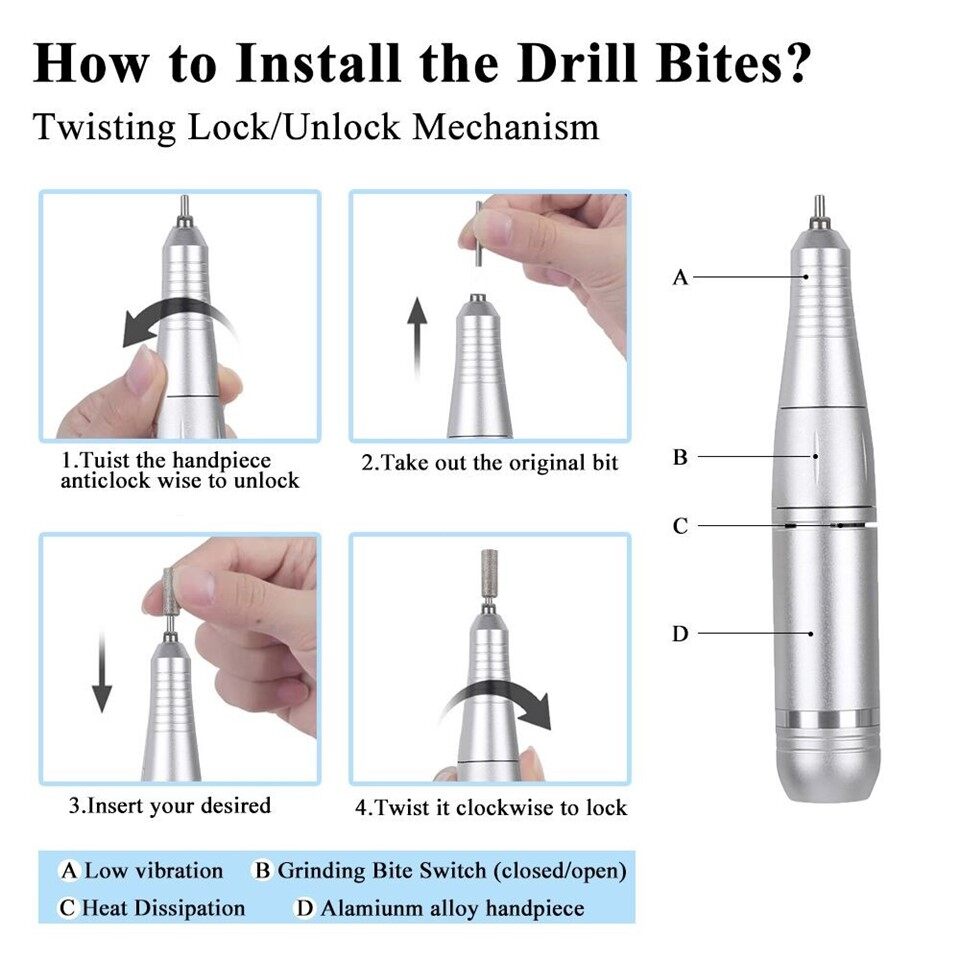 How to Install the Drill Bites?
Twisting Lock/Unlock Mechanism

1.Tuist the handpiece anticlock wise to unlock

2.Take out the original bit

3.Insert your desired

4.Twist it clockwise to lock

A

B

C

D

A Low vibration B Grinding Bite Switch (closed/open)
C Heat Dissipation D Alamiunm alloy handpiece