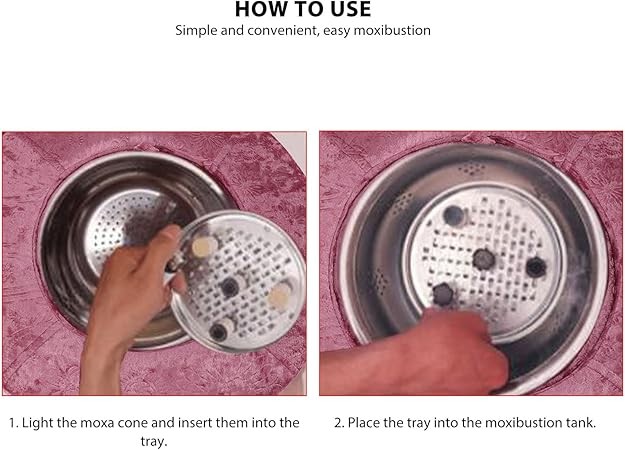 HOW TO USE

Simple and convenient, easy moxibustion

1. Light the moxa cone and insert them into the tray.

2. Place the tray into the moxibustion tank.