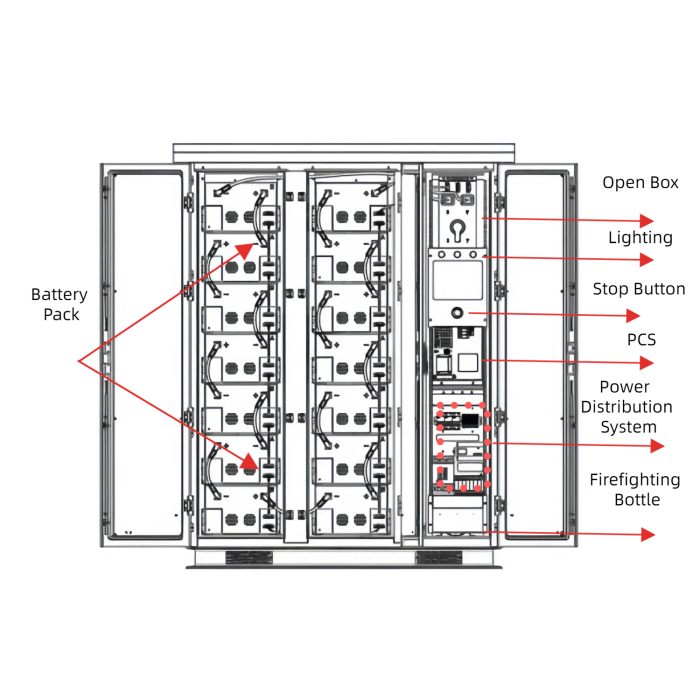 Battery Pack

Open Box

Lighting

Stop Button

PCS

Power Distribution System

Firefighting Bottle