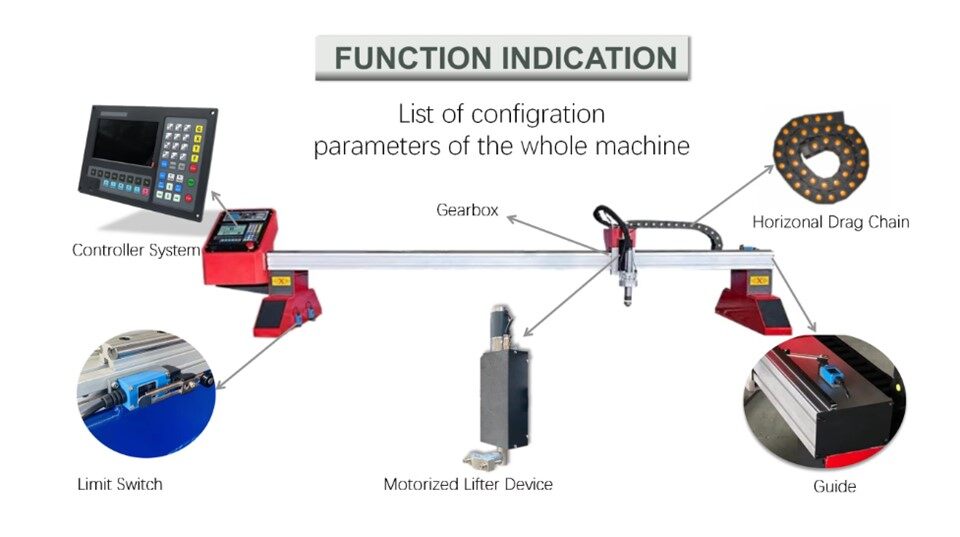 FUNCTION INDICATION

List of configration parameters of the whole machine

Gearbox

Horizonal Drag Chain

Controller System

Limit Switch

Motorized Lifter Device

Guide