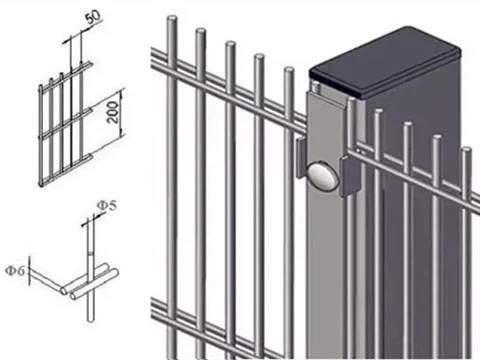 50

200

Φ5

Φ6