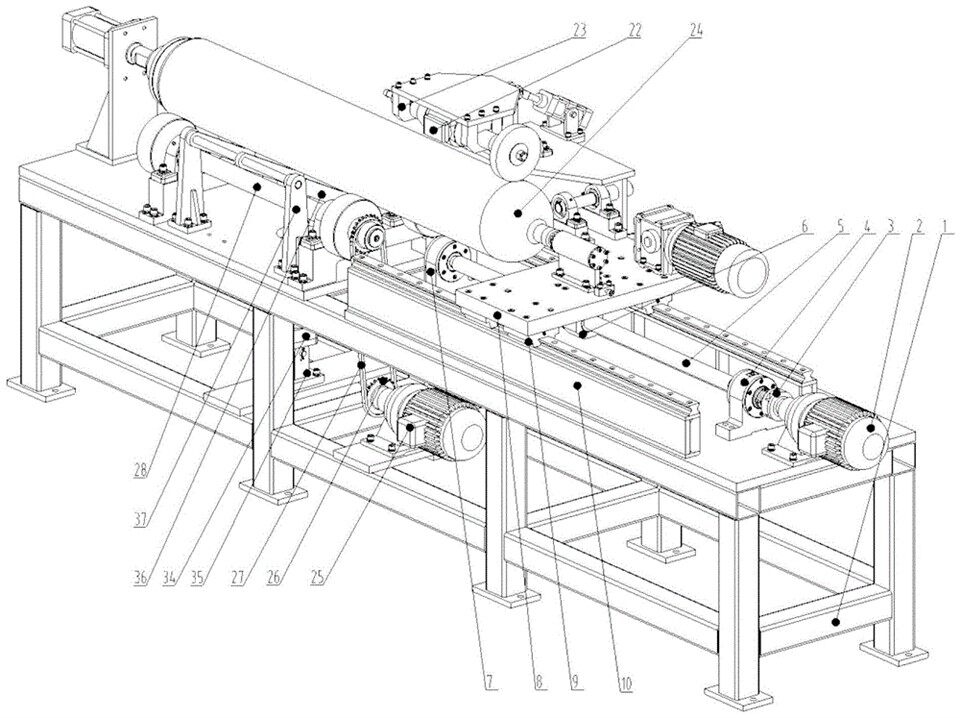 23 22 24
6 5 4 3 2 1
28
37
36 34 35 27 26 25
7 8 9 10