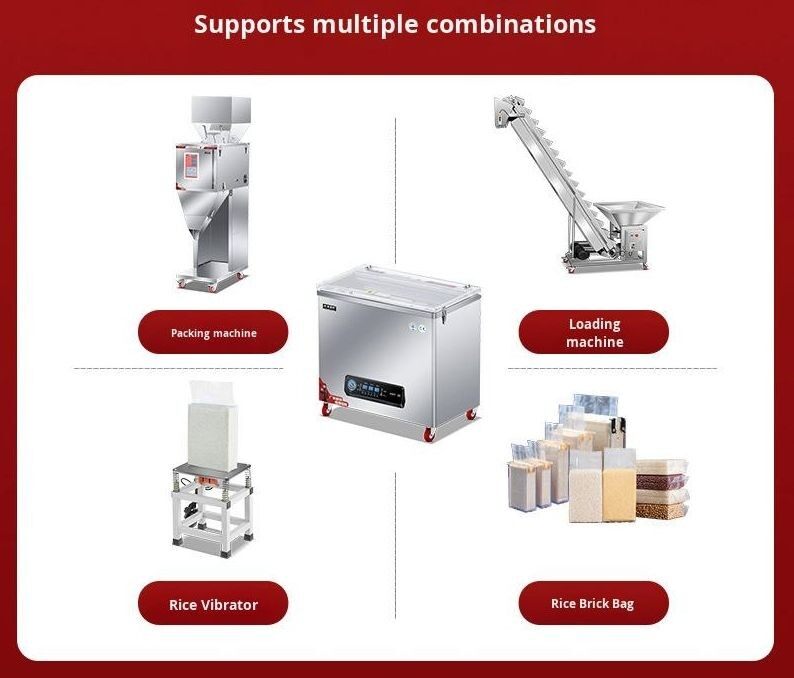 Supports multiple combinations

Packing machine

Loading machine

Rice Vibrator

Rice Brick Bag