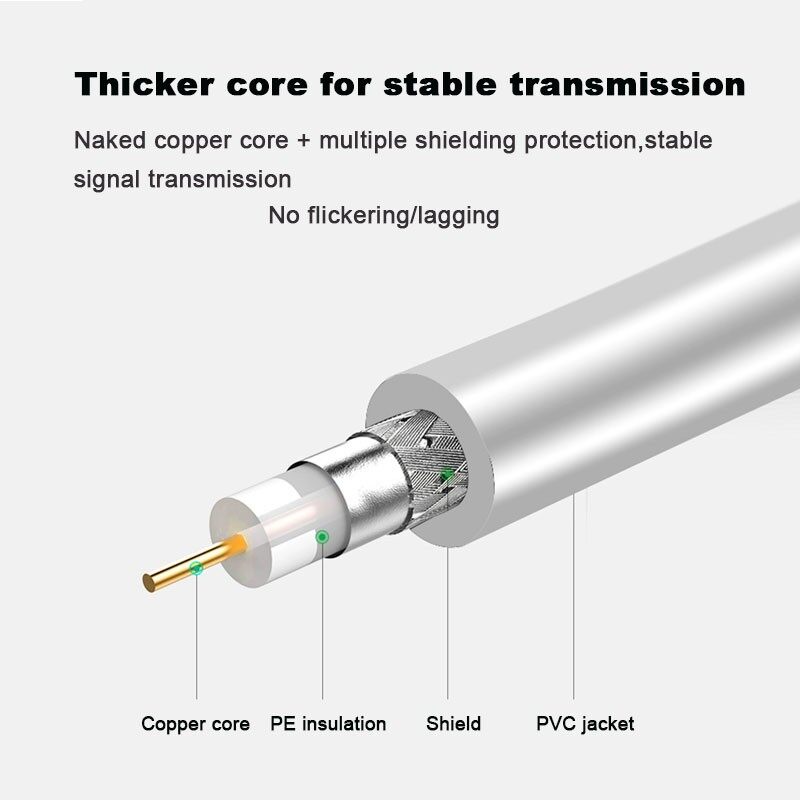 Thicker core for stable transmission

Naked copper core + multiple shielding protection,stable signal transmission

No flickering/lagging

Copper core PE insulation Shield PVC jacket